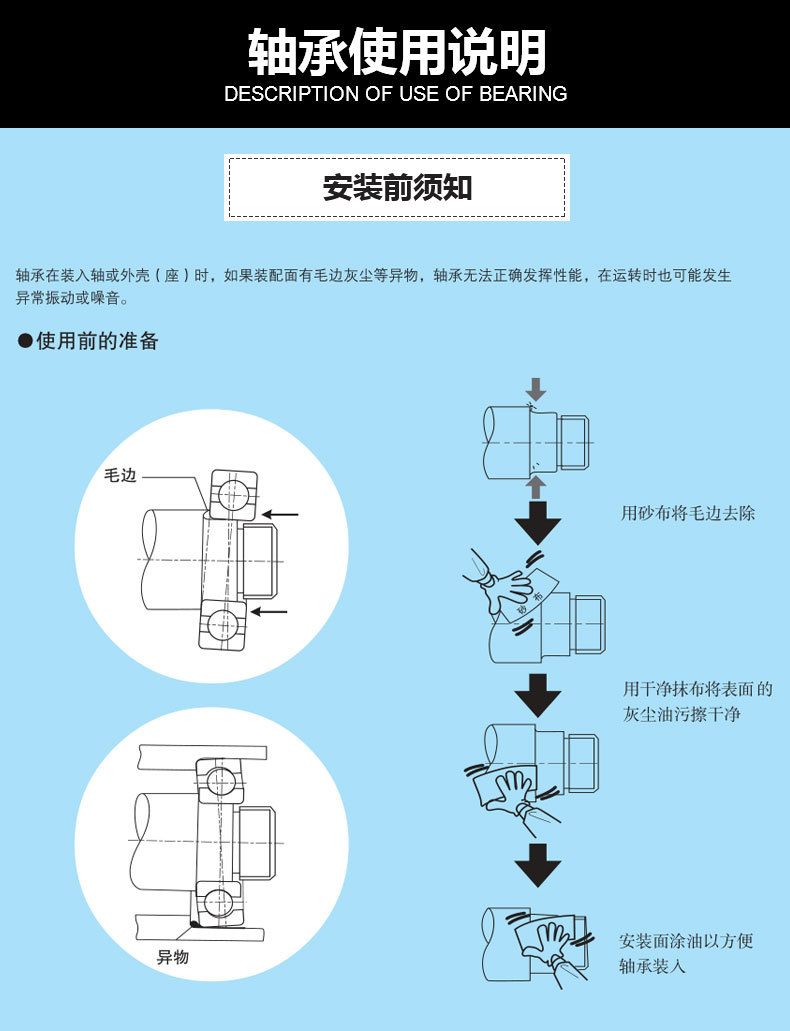 轴承使用说明
DESCRIPTION OF USE OF BEARING

安装前须知

轴承在装入轴或外壳（座）时，如果装配面有毛边灰尘等异物，轴承无法正确发挥性能，在运转时也可能发生异常振动或噪音。

●使用前的准备

毛边

异物

用砂布将毛边去除

砂布

用干净抹布将表面的灰尘油污擦干净

安装面涂油以方便轴承装入